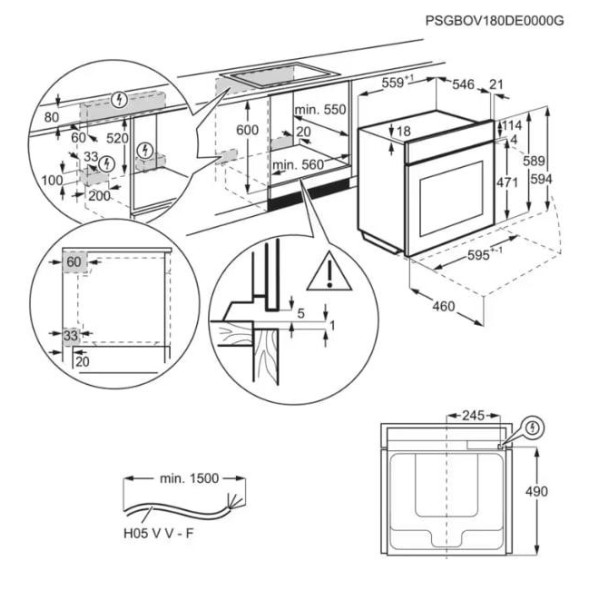 PSGBOV180DE0000G

80
60
520
33
100
200

600
min. 550
20
min. 560

$559^{+1}$
546
21
18
114
4
589
594
471
$595^{+-1}$
460

60
33
20

5
1

245
490

min. 1500
H05 V V - F